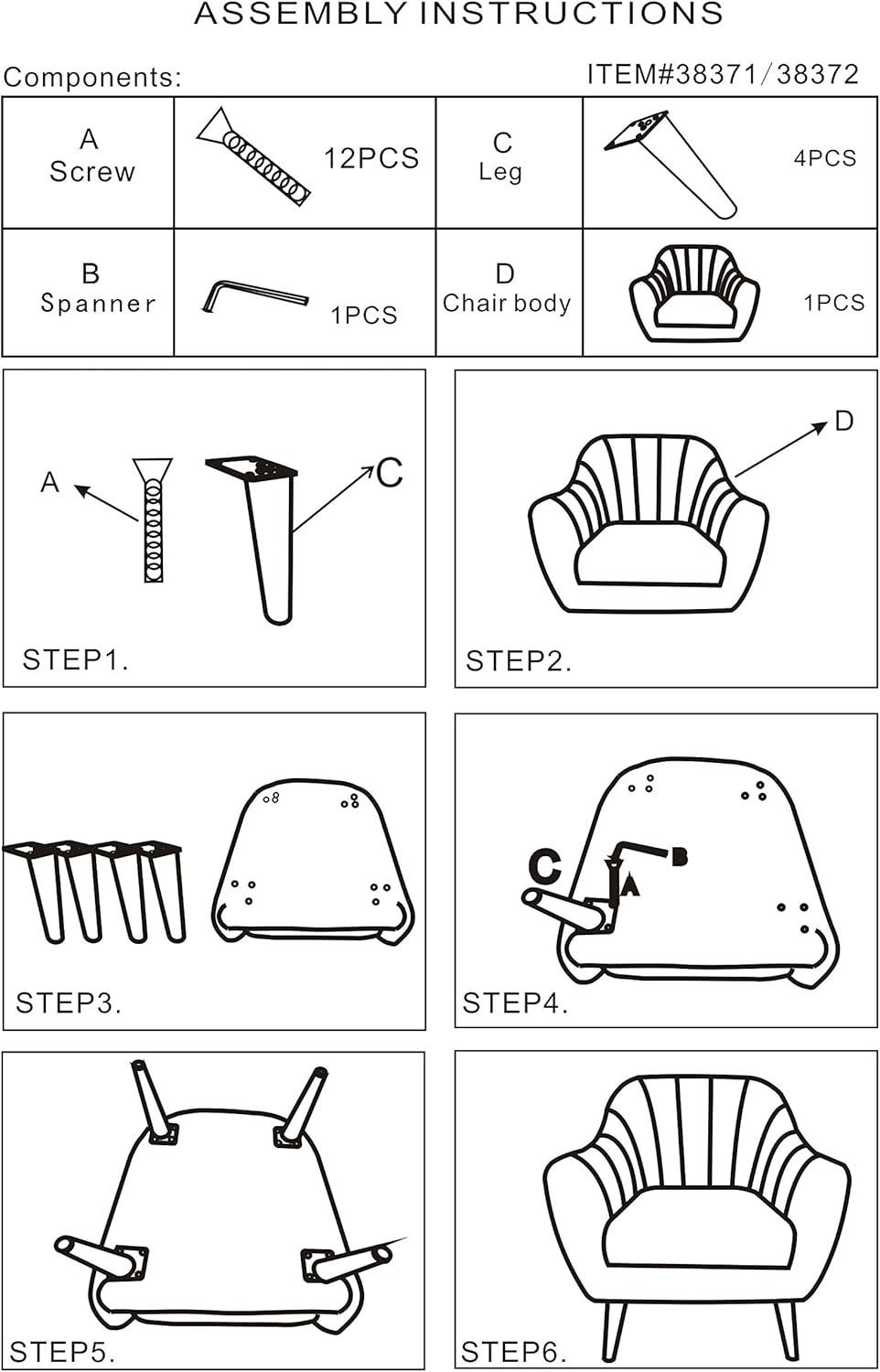 ASSEMBLY INSTRUCTIONS

Components:

ITEM#38371/38372

| A Screw | 12PCS | C Leg | 4PCS |
|---|---|---|---|
| B Spanner | 1PCS | D Chair body | 1PCS |

A

C

STEP1.

D

STEP2.

STEP3.

C

B

A

STEP4.

STEP5.

STEP6.